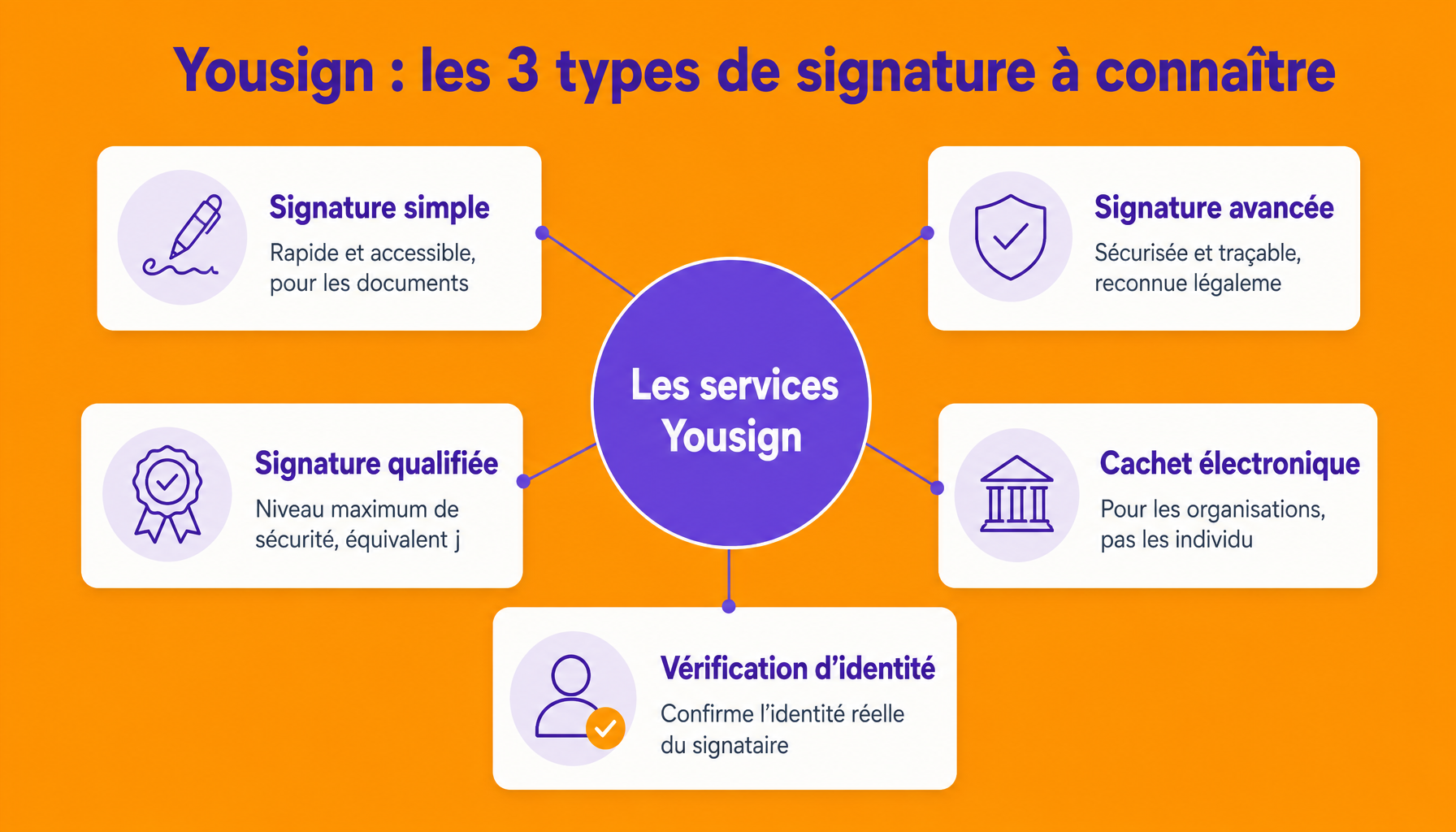 Yousign : les 3 types de signature à connaître

Signature simple
Rapide et accessible, pour les documents

Signature avancée
Sécurisée et traçable, reconnue légaleme

Les services Yousign

Signature qualifiée
Niveau maximum de sécurité, équivalent j

Cachet électronique
Pour les organisations, pas les individu

Vérification d'identité
Confirme l'identité réelle du signataire