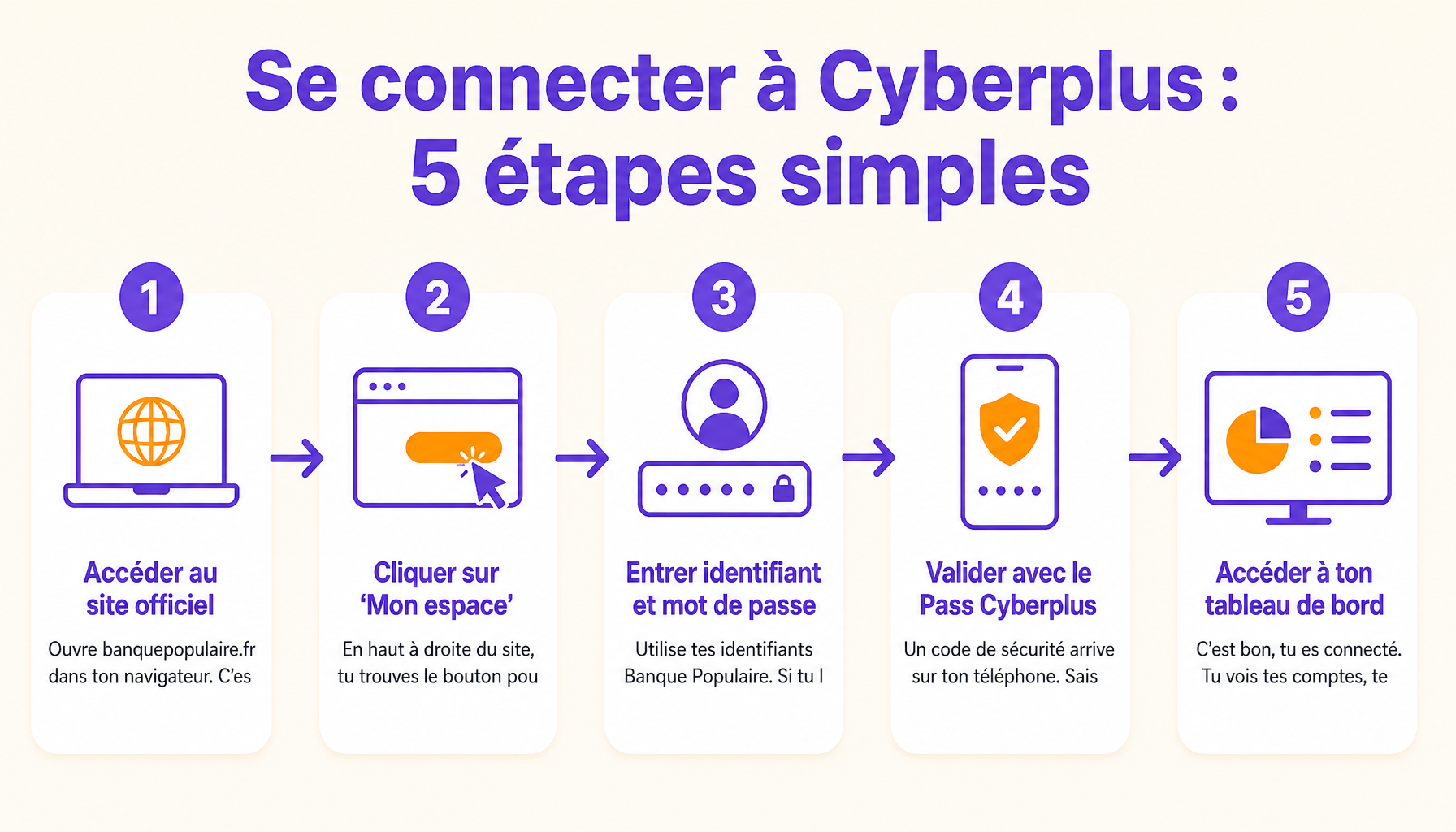 Se connecter à Cyberplus :
5 étapes simples

1

Accéder au site officiel

Ouvre banquepopulaire.fr dans ton navigateur. C'es

2

Cliquer sur 'Mon espace'

En haut à droite du site, tu trouves le bouton pou

3

Entrer identifiant et mot de passe

Utilise tes identifiants Banque Populaire. Si tu l

4

Valider avec le Pass Cyberplus

Un code de sécurité arrive sur ton téléphone. Sais

5

Accéder à ton tableau de bord

C'est bon, tu es connecté. Tu vois tes comptes, te